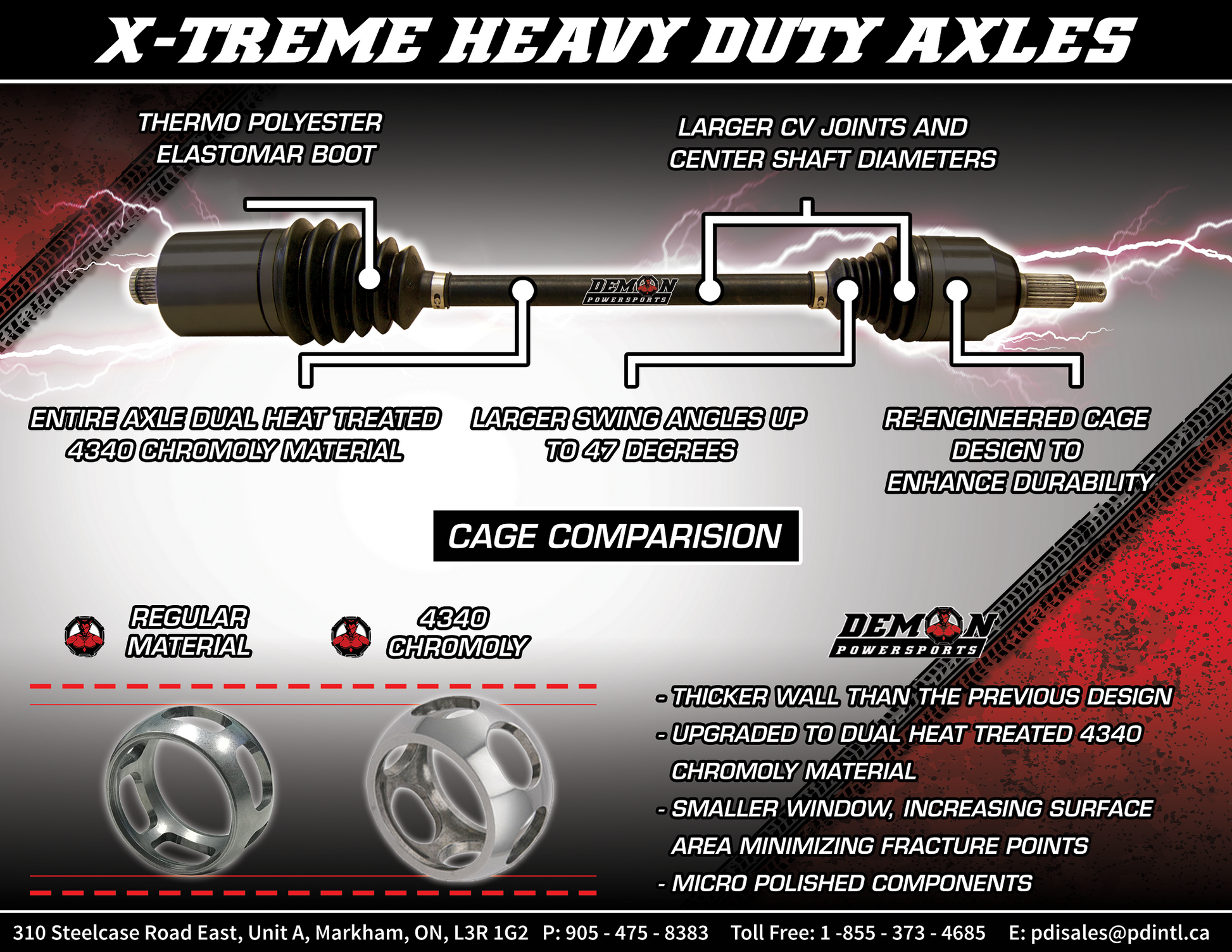 X-TREME HEAVY DUTY AXLES

THERMO POLYESTER ELASTOMAR BOOT

LARGER CV JOINTS AND CENTER SHAFT DIAMETERS

DEMON POWERSPORTS

ENTIRE AXLE DUAL HEAT TREATED 4340 CHROMOLY MATERIAL

LARGER SWING ANGLES UP TO 47 DEGREES

RE-ENGINEERED CAGE DESIGN TO ENHANCE DURABILITY

CAGE COMPARISION

REGULAR MATERIAL

4340 CHROMOLY

DEMON POWERSPORTS

- THICKER WALL THAN THE PREVIOUS DESIGN
- UPGRADED TO DUAL HEAT TREATED 4340 CHROMOLY MATERIAL
- SMALLER WINDOW, INCREASING SURFACE AREA MINIMIZING FRACTURE POINTS
- MICRO POLISHED COMPONENTS

310 Steelcase Road East, Unit A, Markham, ON, L3R 1G2 P: 905 - 475 - 8383 Toll Free: 1 -855 - 373 - 4685 E: pdisales@pdintl.ca